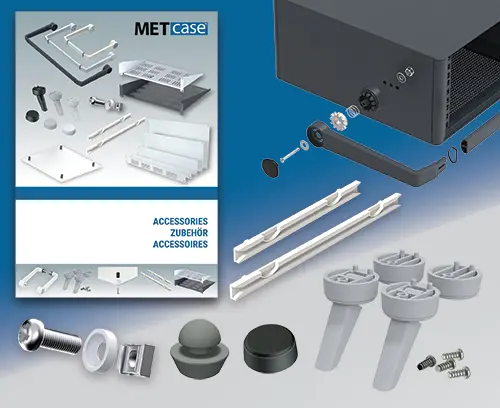 METcase

ACCESSORIES
ZUBEHÖR
ACCESSOIRES